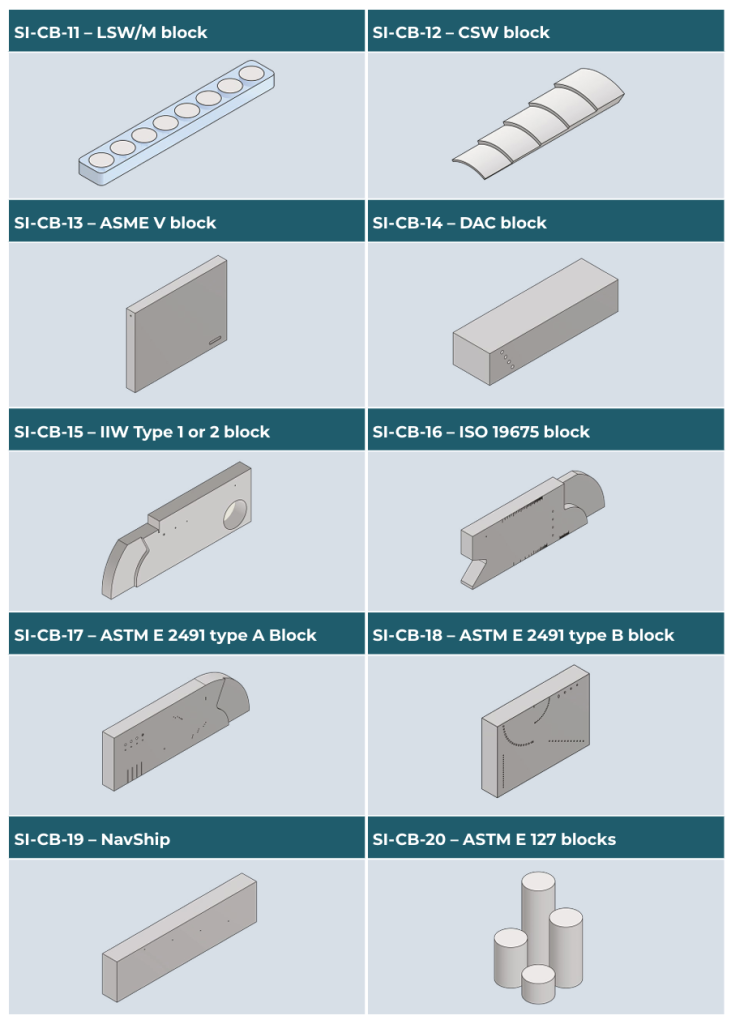 SI-CB-11 – LSW/M block

SI-CB-12 – CSW block

SI-CB-13 – ASME V block

SI-CB-14 – DAC block

SI-CB-15 – IIW Type 1 or 2 block

SI-CB-16 – ISO 19675 block

SI-CB-17 – ASTM E 2491 type A Block

SI-CB-18 – ASTM E 2491 type B block

SI-CB-19 – NavShip

SI-CB-20 – ASTM E 127 blocks